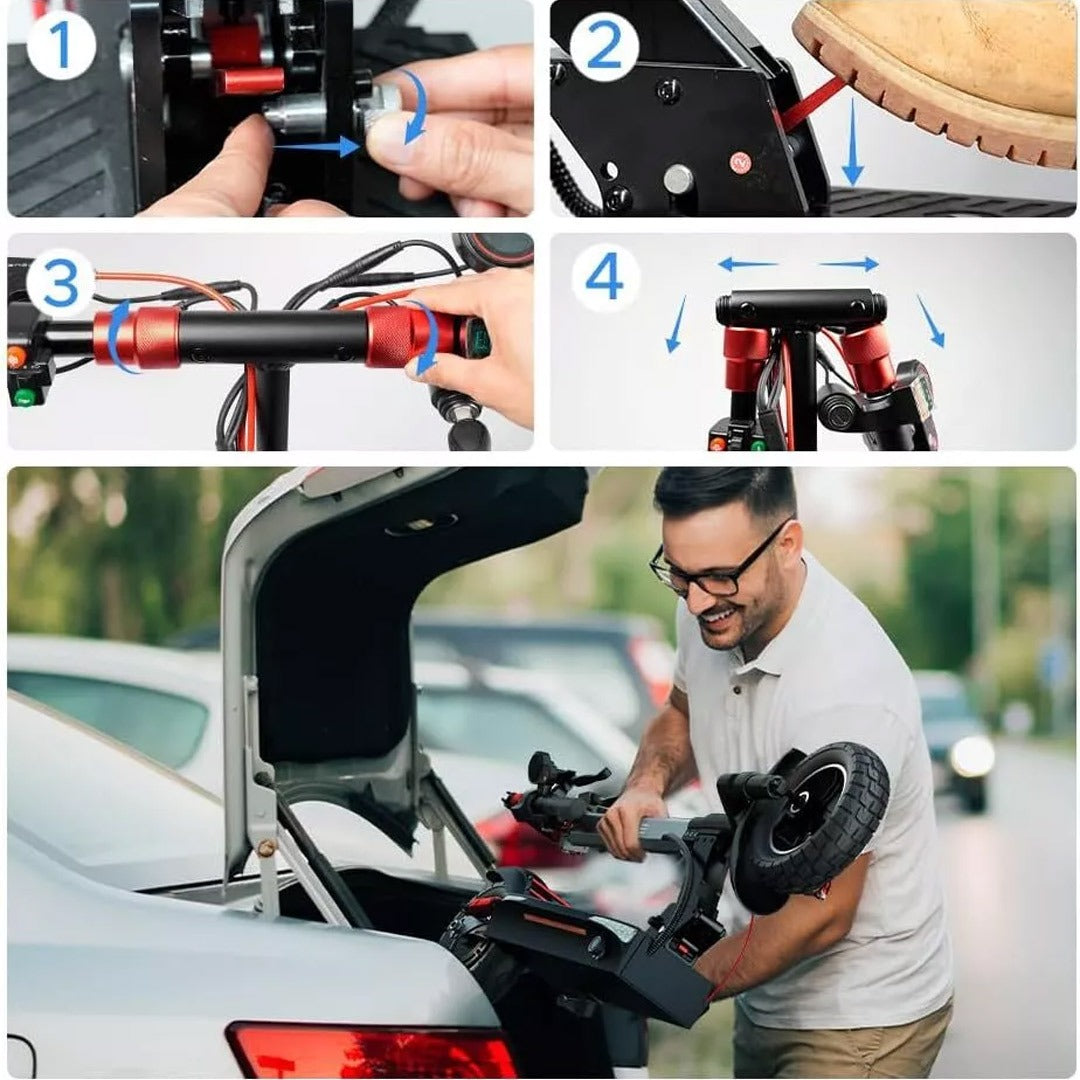 1
2
3
4