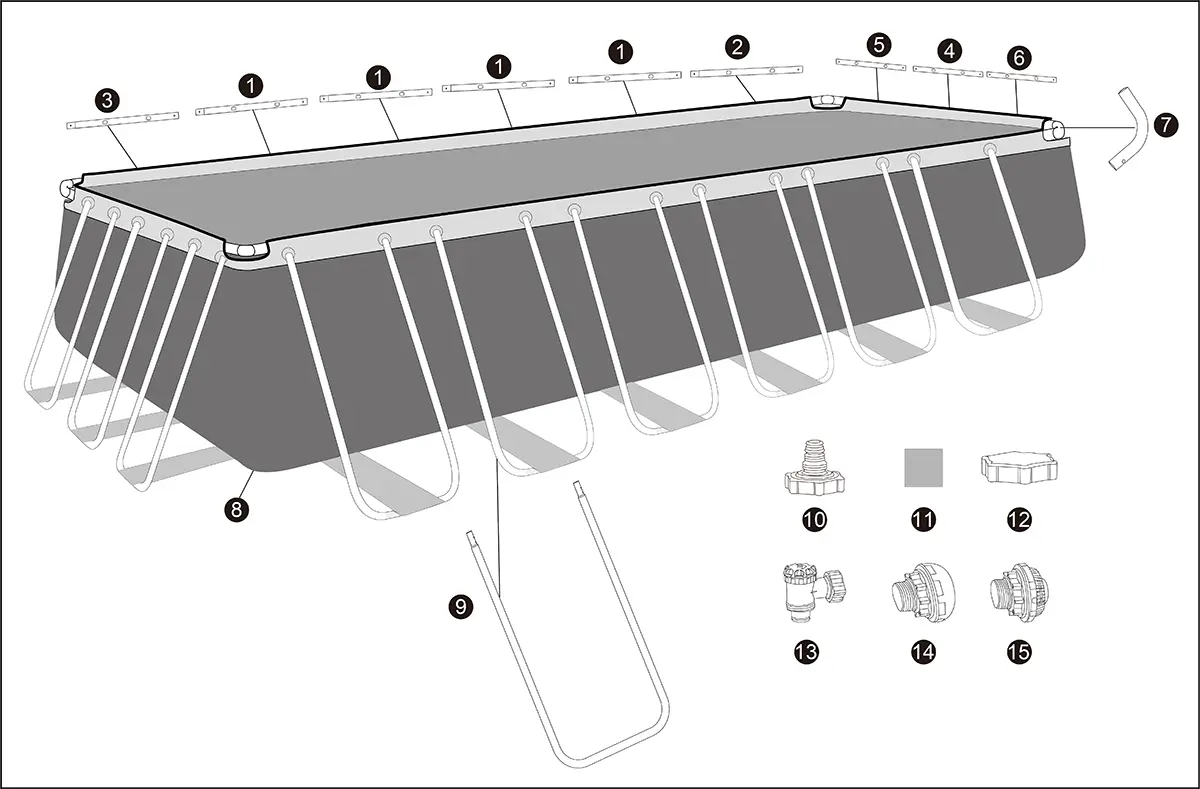 3
1
1
1
1
2
5
4
6
7
8
9
10
11
12
13
14
15